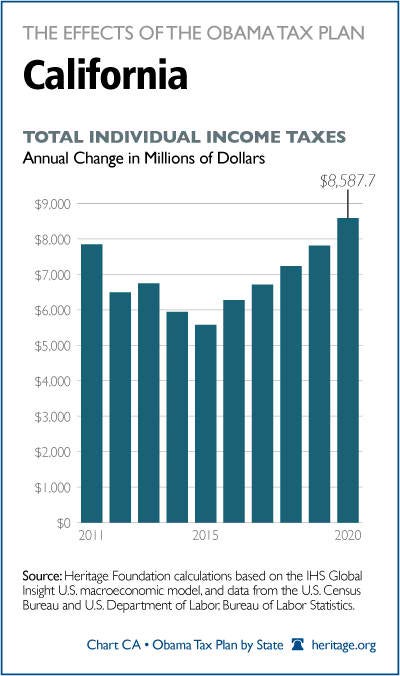 THE EFFECTS OF THE OBAMA TAX PLAN

California

TOTAL INDIVIDUAL INCOME TAXES

Annual Change in Millions of Dollars

$8,587.7

$9,000
$8,000
$7,000
$6,000
$5,000
$4,000
$3,000
$2,000
$1,000
$0

2011
2015
2020

Source: Heritage Foundation calculations based on the IHS Global Insight U.S. macroeconomic model, and data from the U.S. Census Bureau and U.S. Department of Labor, Bureau of Labor Statistics.

Chart CA • Obama Tax Plan by State heritage.org